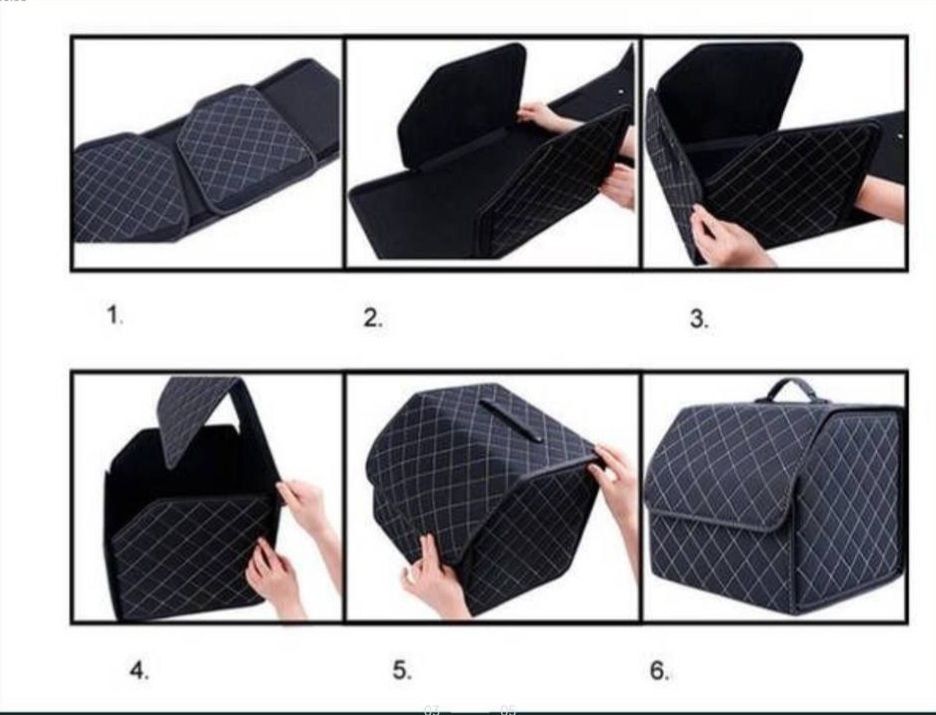 1.

2.

3.

4.

5.

6.