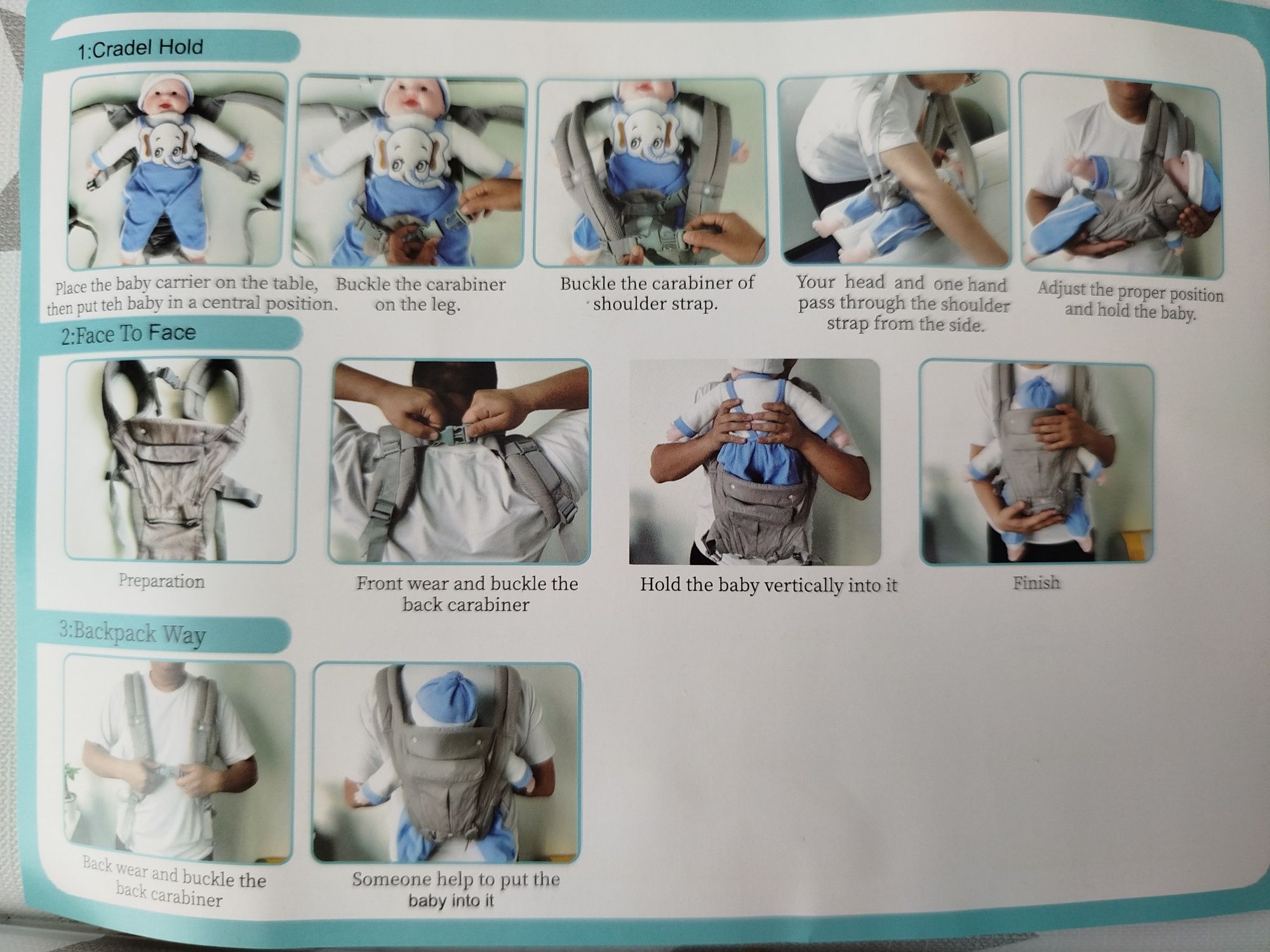 1:Cradel Hold

Place the baby carrier on the table, then put teh baby in a central position.

Buckle the carabiner on the leg.

Buckle the carabiner of shoulder strap.

Your head and one hand pass through the shoulder strap from the side.

Adjust the proper position and hold the baby.

2:Face To Face

Preparation

Front wear and buckle the back carabiner

Hold the baby vertically into it

Finish

3:Backpack Way

Back wear and buckle the back carabiner

Someone help to put the baby into it