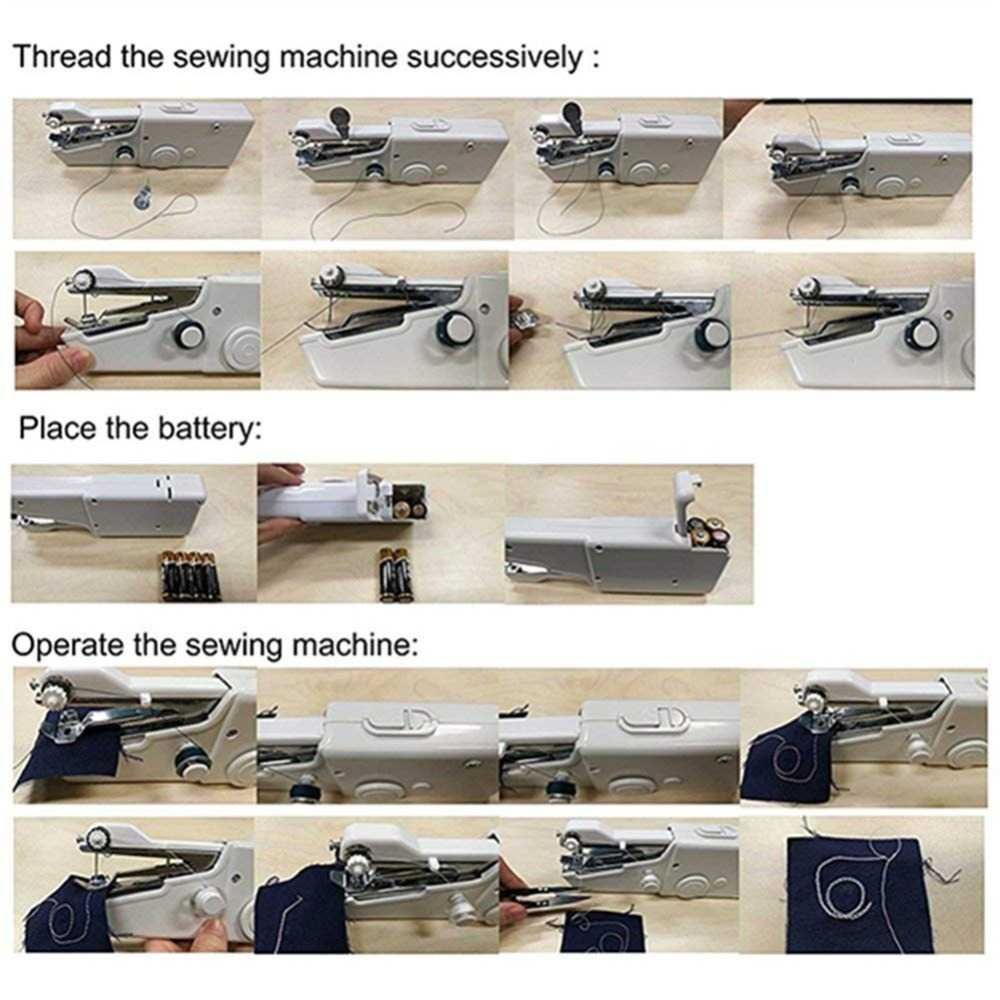 Thread the sewing machine successively :

Place the battery:

Operate the sewing machine: