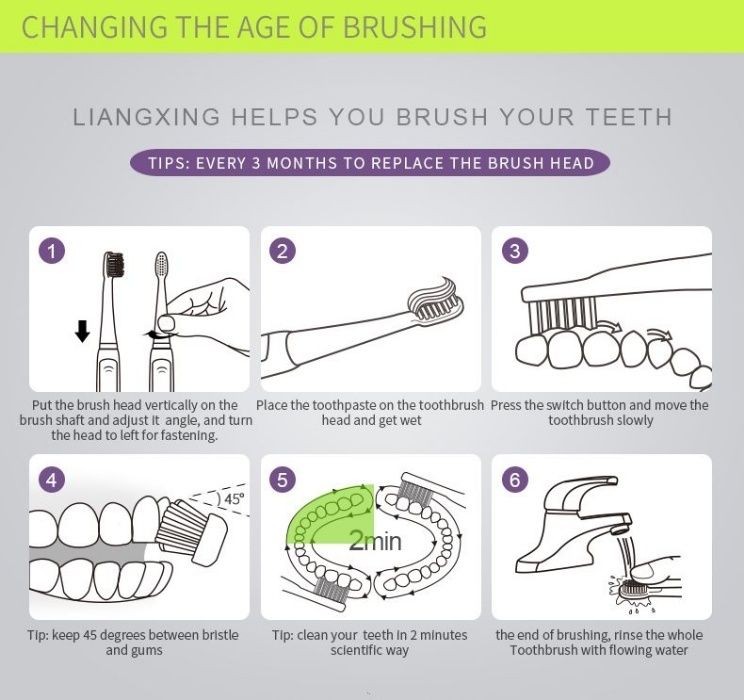 CHANGING THE AGE OF BRUSHING

LIANGXING HELPS YOU BRUSH YOUR TEETH

TIPS: EVERY 3 MONTHS TO REPLACE THE BRUSH HEAD

1

Put the brush head vertically on the brush shaft and adjust it angle, and turn the head to left for fastening.

2

Place the toothpaste on the toothbrush head and get wet

3

Press the switch button and move the toothbrush slowly

4

45°

Tip: keep 45 degrees between bristle and gums

5

2min

Tip: clean your teeth in 2 minutes scientific way

6

the end of brushing, rinse the whole Toothbrush with flowing water