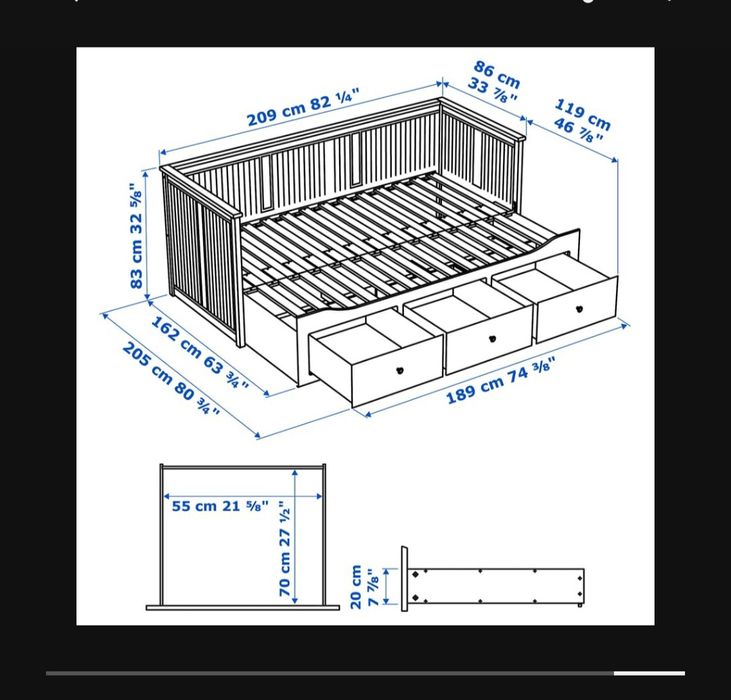 209 cm 82 ¼"

86 cm
33 ⅞"

119 cm
46 ⅞"

83 cm 32 ⅝"

162 cm 63 ¾"

205 cm 80 ¾"

189 cm 74 ⅜"

55 cm 21 ⅝"

70 cm 27 ½"

20 cm
7 ⅞"