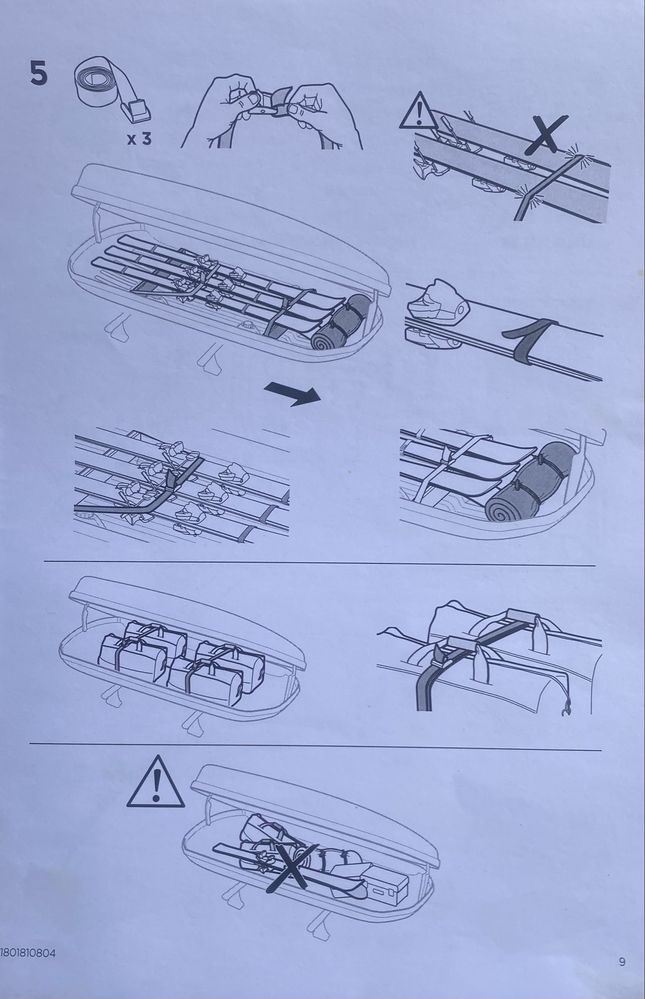 5

x 3

1801810804

9