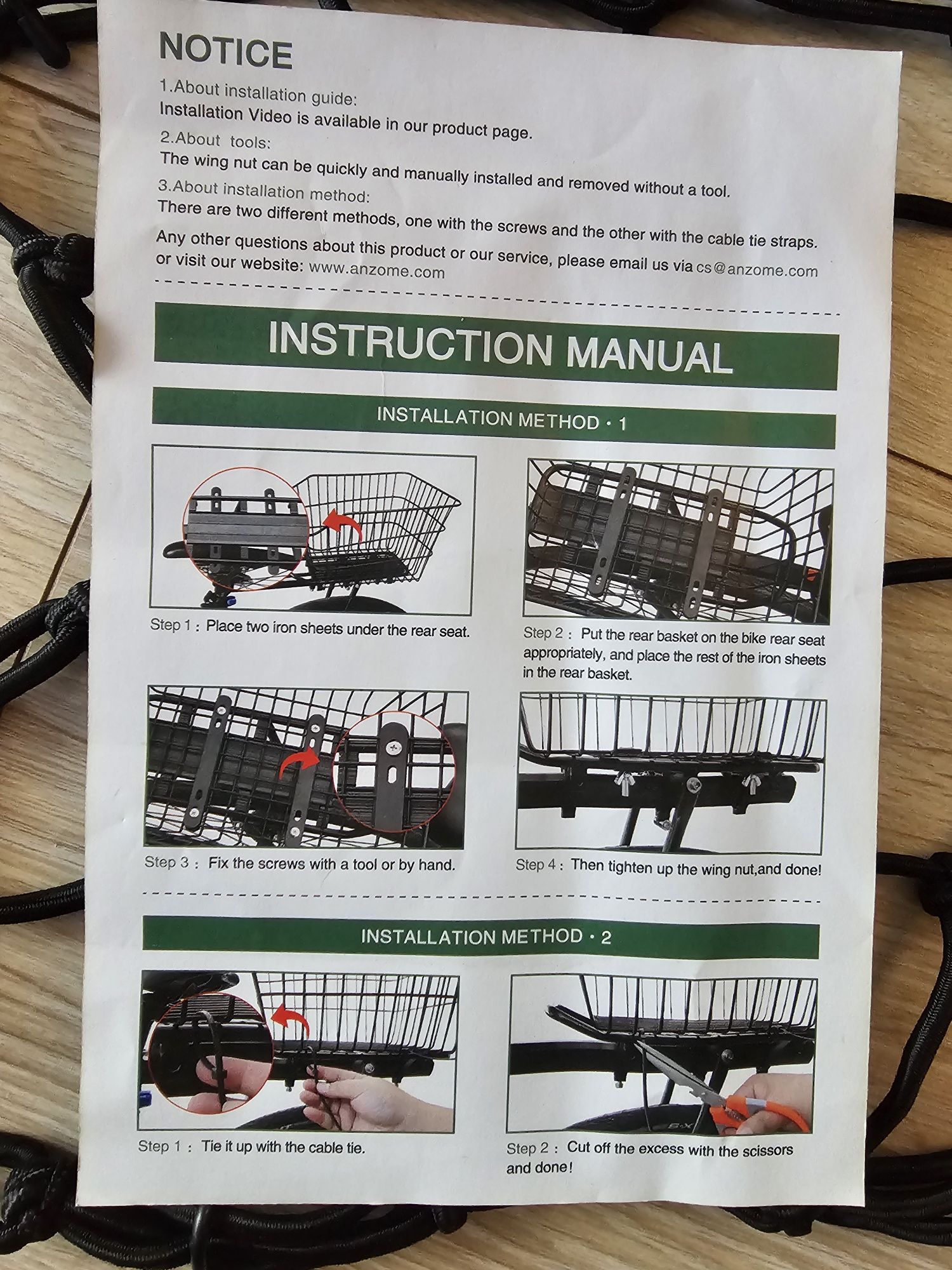 NOTICE

1.About installation guide:
Installation Video is available in our product page.

2.About tools:
The wing nut can be quickly and manually installed and removed without a tool.

3.About installation method:
There are two different methods, one with the screws and the other with the cable tie straps.

Any other questions about this product or our service, please email us via cs@anzome.com or visit our website: www.anzome.com

INSTRUCTION MANUAL

INSTALLATION METHOD · 1

Step 1 : Place two iron sheets under the rear seat.

Step 2 : Put the rear basket on the bike rear seat appropriately, and place the rest of the iron sheets in the rear basket.

Step 3 : Fix the screws with a tool or by hand.

Step 4 : Then tighten up the wing nut,and done!

INSTALLATION METHOD · 2

Step 1 : Tie it up with the cable tie.

Step 2 : Cut off the excess with the scissors and done!