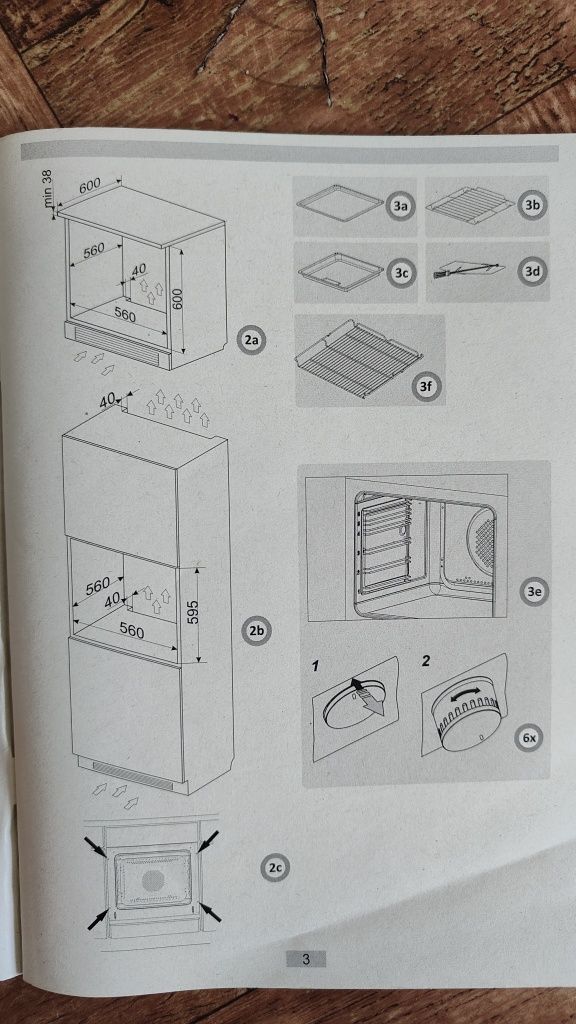 min 38
600
560
40
600
560
2a
40
560
40
595
560
2b
2c
3a
3b
3c
3d
3f
3e
1
2
6x
3