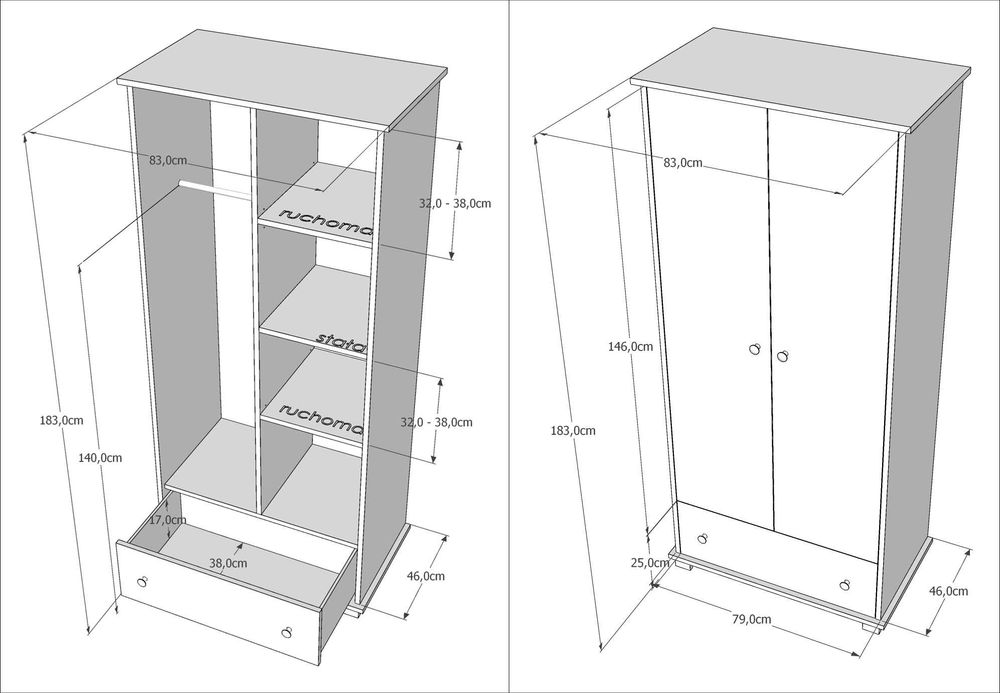 83,0cm
32,0 - 38,0cm
ruchoma
stała
ruchoma
32,0 - 38,0cm
183,0cm
140,0cm
17,0cm
38,0cm
46,0cm

83,0cm
146,0cm
183,0cm
25,0cm
79,0cm
46,0cm