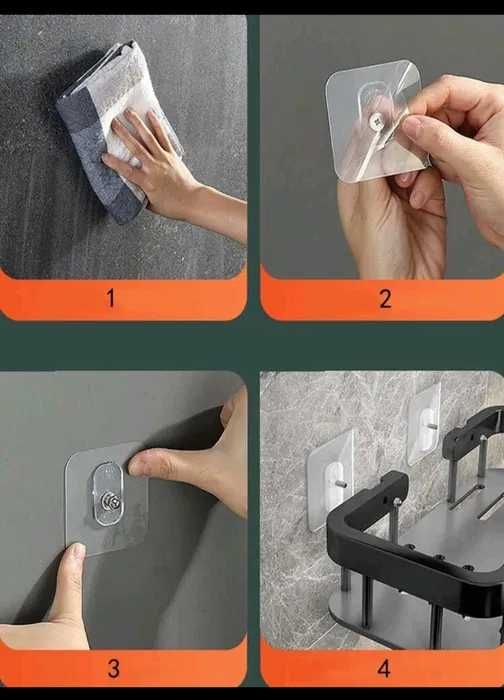 1

2

3

4