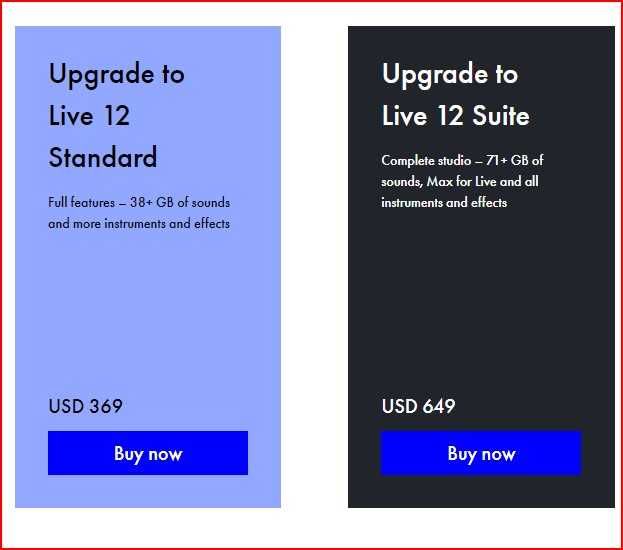 Upgrade to Live 12 Standard

Full features – 38+ GB of sounds and more instruments and effects

USD 369

Buy now

Upgrade to Live 12 Suite

Complete studio – 71+ GB of sounds, Max for Live and all instruments and effects

USD 649

Buy now