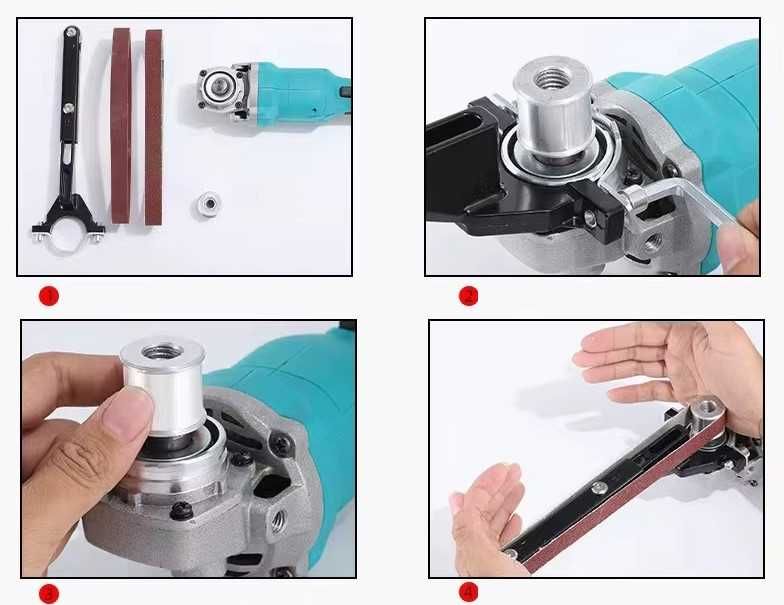 1

2

3

4