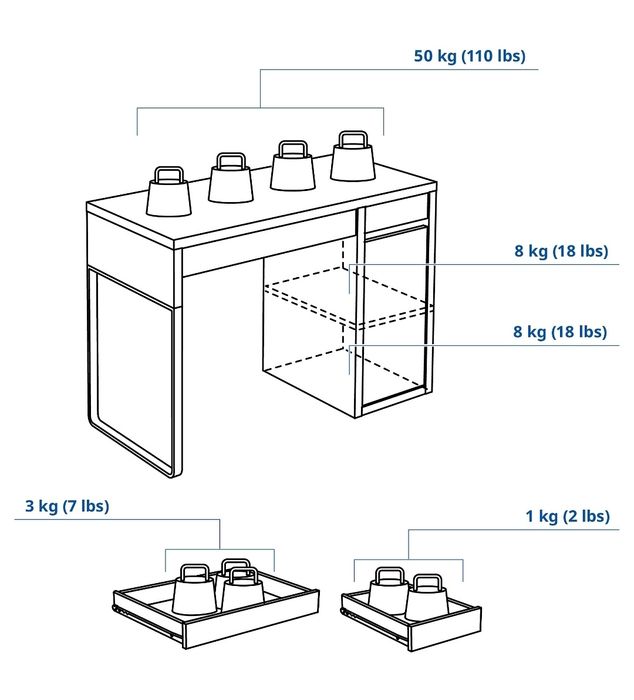 50 kg (110 lbs)

8 kg (18 lbs)

8 kg (18 lbs)

3 kg (7 lbs)

1 kg (2 lbs)