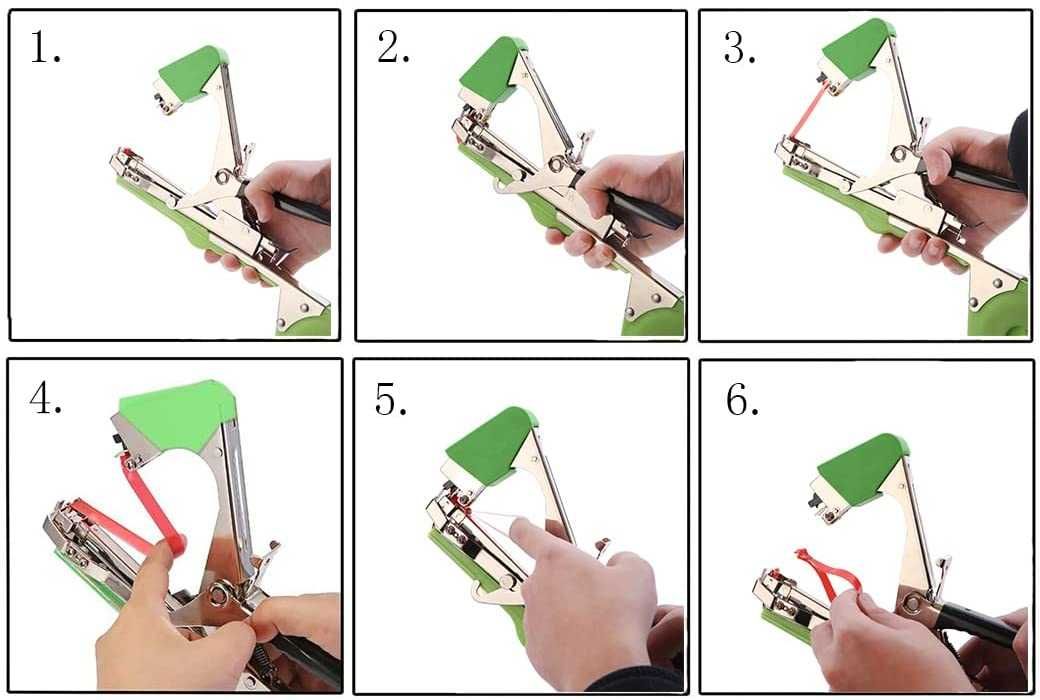 1.

2.

3.

4.

5.

6.