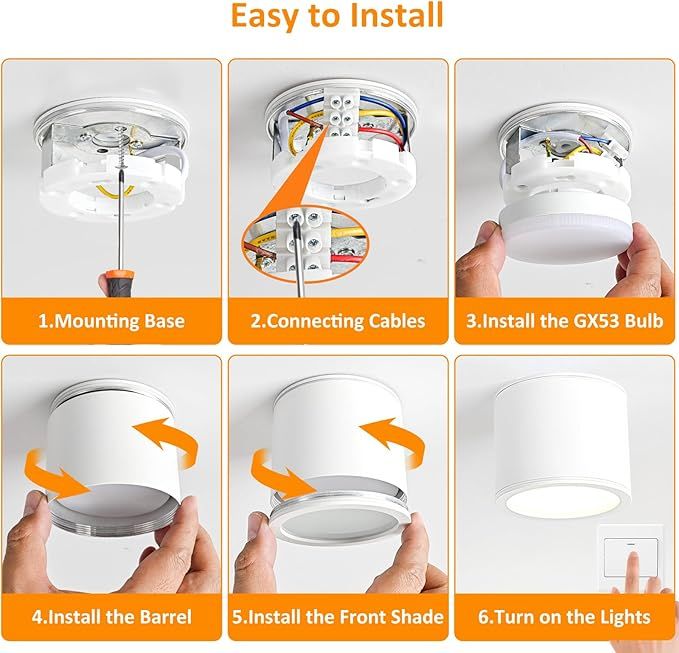 Easy to Install

1.Mounting Base

2.Connecting Cables

3.Install the GX53 Bulb

4.Install the Barrel

5.Install the Front Shade

6.Turn on the Lights