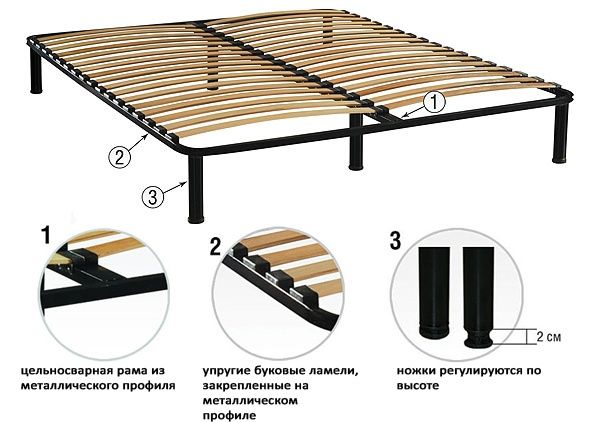 1

2

3

1

цельносварная рама из металлического профиля

2

упругие буковые ламели, закрепленные на металлическом профиле

3

2 см

ножки регулируются по высоте