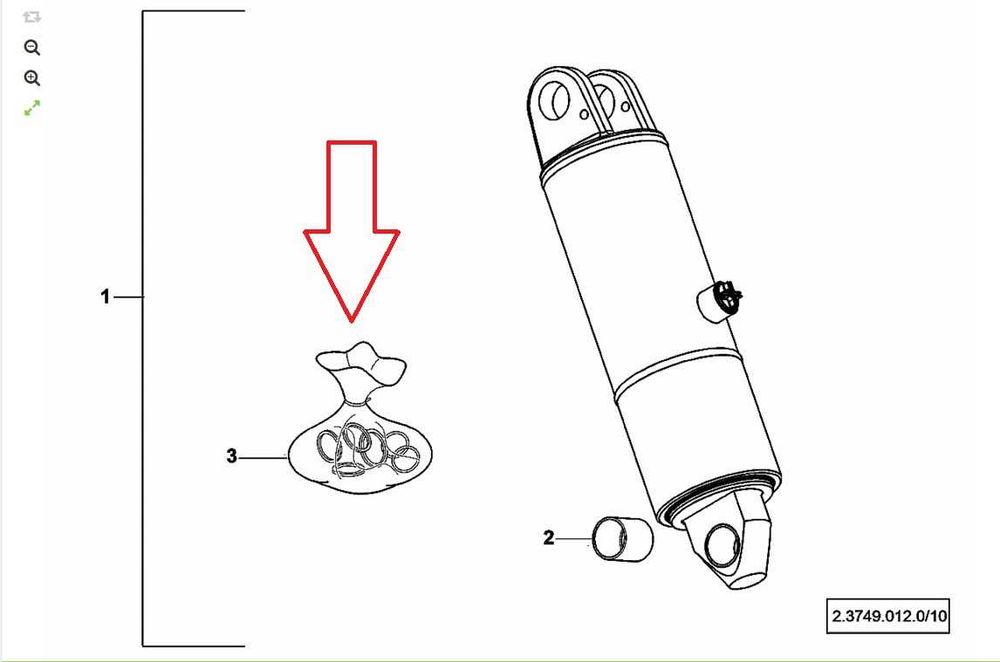 1

3

2

2.3749.012.0/10