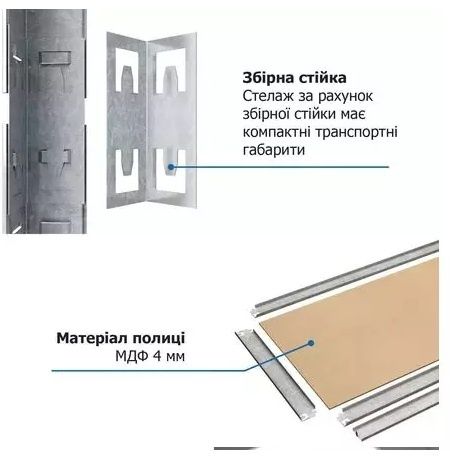 Збірна стійка
Стелаж за рахунок збірної стійки має компактні транспортні габарити

Матеріал полиці
МДФ 4 мм