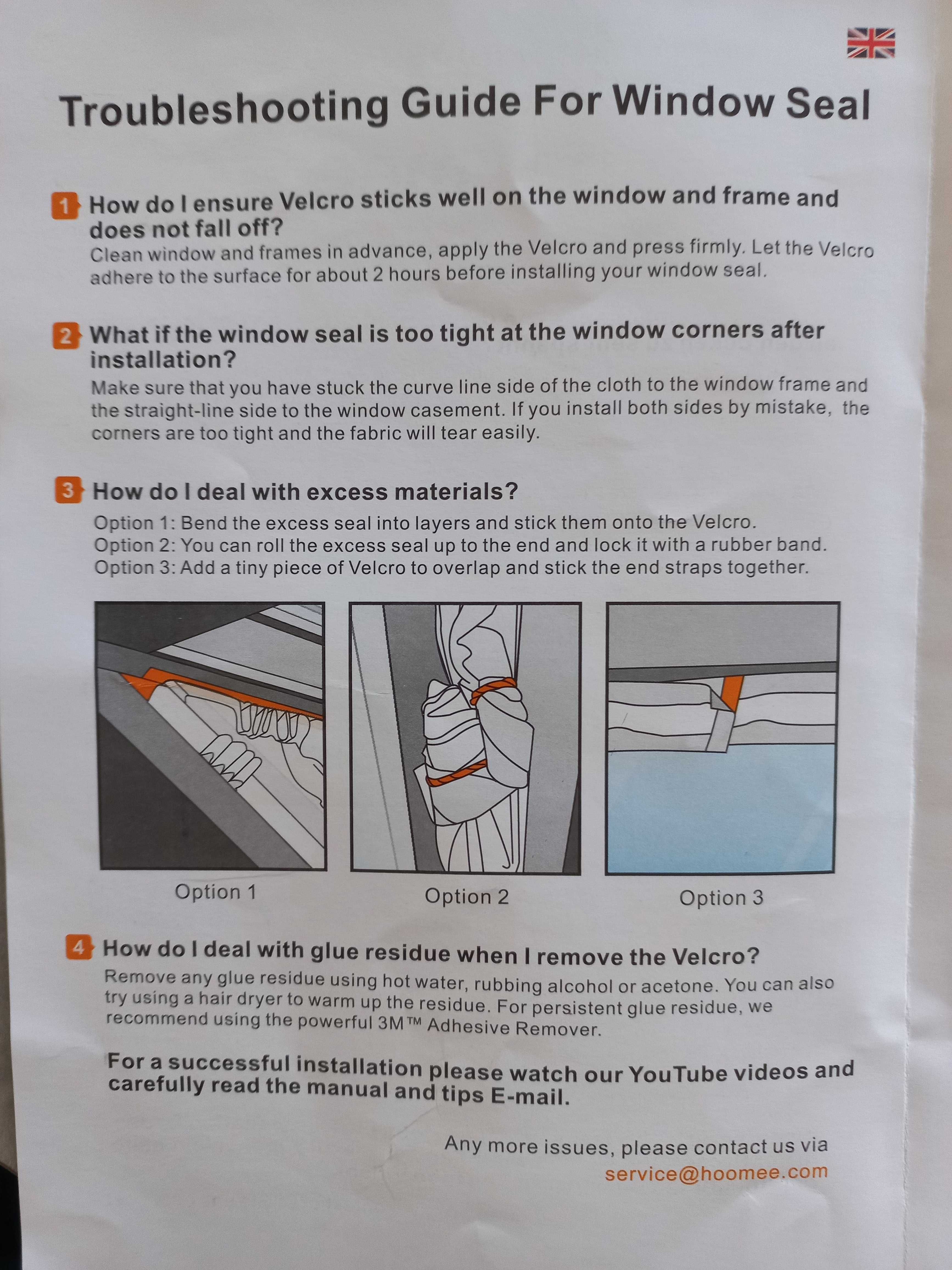 Troubleshooting Guide For Window Seal

1 How do I ensure Velcro sticks well on the window and frame and does not fall off?
Clean window and frames in advance, apply the Velcro and press firmly. Let the Velcro adhere to the surface for about 2 hours before installing your window seal.

2 What if the window seal is too tight at the window corners after installation?
Make sure that you have stuck the curve line side of the cloth to the window frame and the straight-line side to the window casement. If you install both sides by mistake, the corners are too tight and the fabric will tear easily.

3 How do I deal with excess materials?
Option 1: Bend the excess seal into layers and stick them onto the Velcro.
Option 2: You can roll the excess seal up to the end and lock it with a rubber band.
Option 3: Add a tiny piece of Velcro to overlap and stick the end straps together.

Option 1

Option 2

Option 3

4 How do I deal with glue residue when I remove the Velcro?
Remove any glue residue using hot water, rubbing alcohol or acetone. You can also try using a hair dryer to warm up the residue. For persistent glue residue, we recommend using the powerful 3M™ Adhesive Remover.

For a successful installation please watch our YouTube videos and carefully read the manual and tips E-mail.

Any more issues, please contact us via
service@hoomee.com