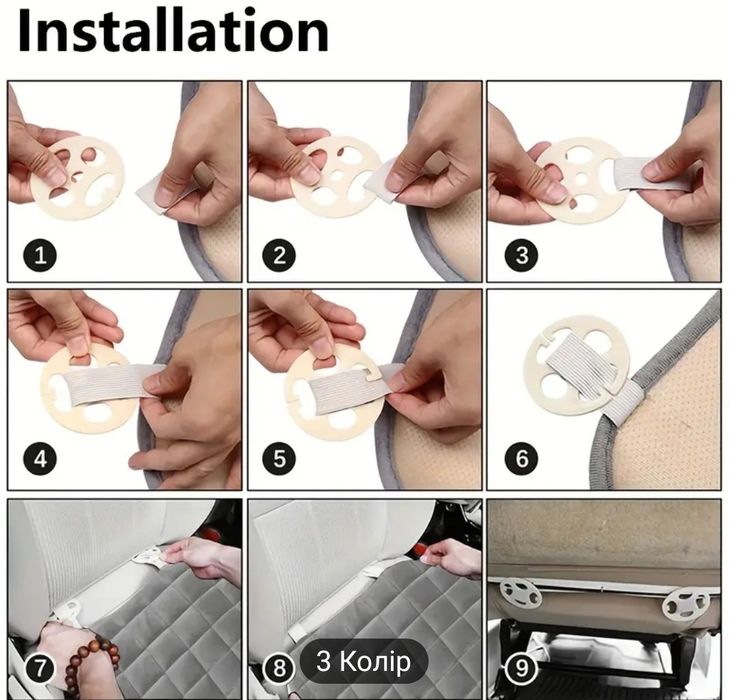 Installation

1

2

3

4

5

6

7

8

3 Колір

9