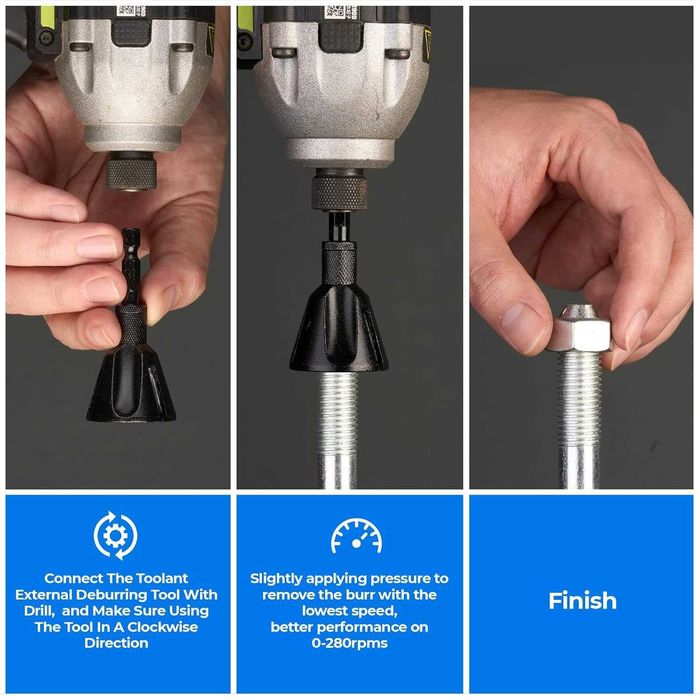 Connect The Toolant External Deburring Tool With Drill, and Make Sure Using The Tool In A Clockwise Direction

Slightly applying pressure to remove the burr with the lowest speed, better performance on 0-280rpms

Finish