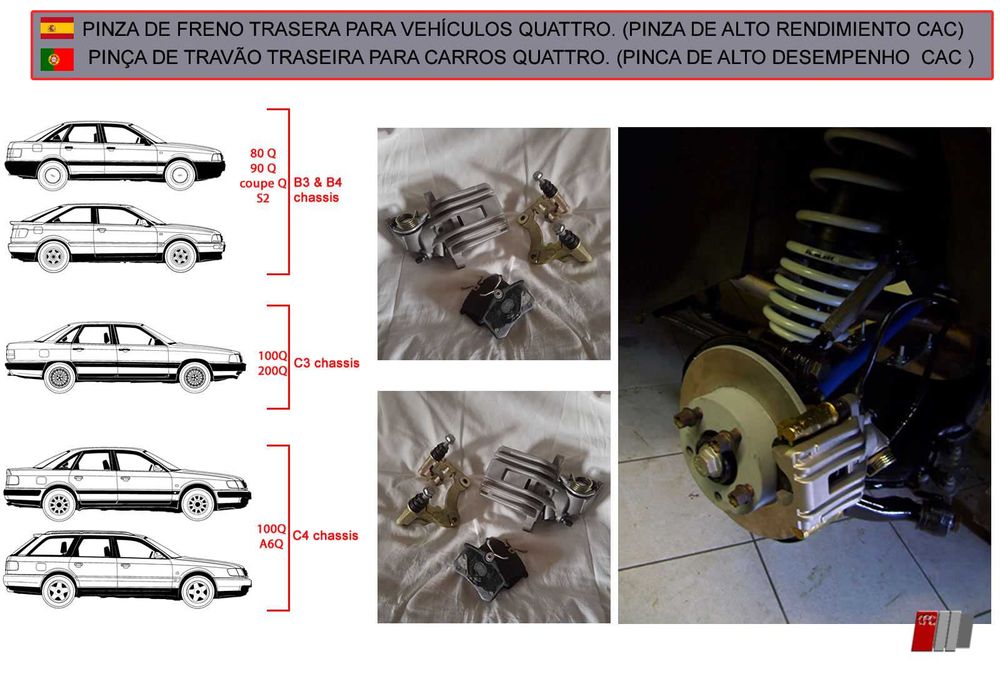 PINZA DE FRENO TRASERA PARA VEHÍCULOS QUATTRO. (PINZA DE ALTO RENDIMIENTO CAC)
PINÇA DE TRAVÃO TRASEIRA PARA CARROS QUATTRO. (PINCA DE ALTO DESEMPENHO CAC )

80 Q
90 Q
coupe Q
S2
B3 & B4 chassis

100Q
200Q
C3 chassis

100Q
A6Q
C4 chassis

CAC