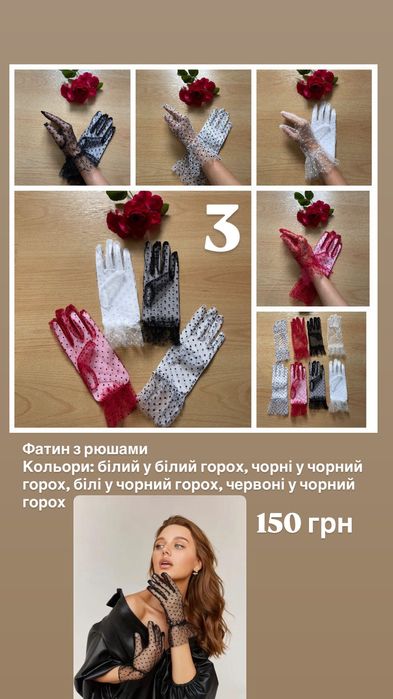 3

Фатин з рюшами
Кольори: білий у білий горох, чорні у чорний горох, білі у чорний горох, червоні у чорний горох

150 грн