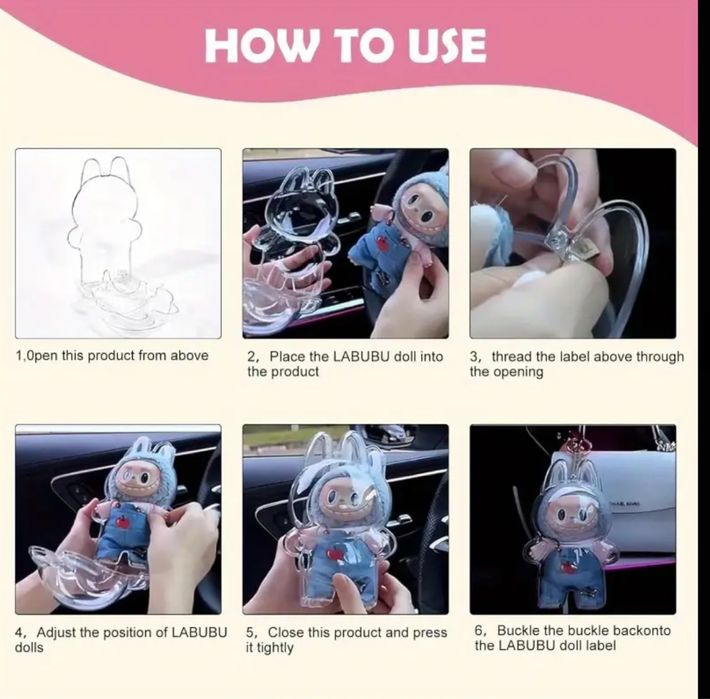 HOW TO USE

1,0pen this product from above

2, Place the LABUBU doll into the product

3, thread the label above through the opening

4, Adjust the position of LABUBU dolls

5, Close this product and press it tightly

6, Buckle the buckle backonto the LABUBU doll label