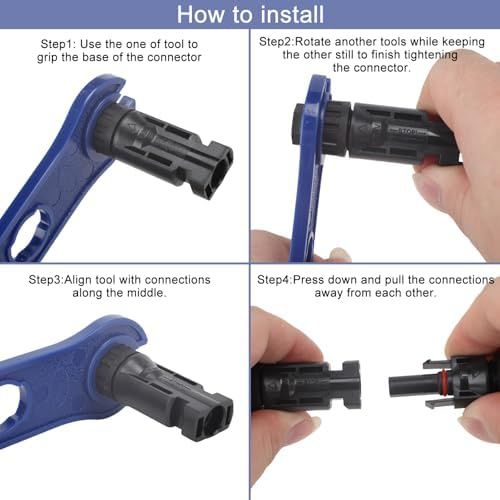 How to install

Step1: Use the one of tool to grip the base of the connector

Step2:Rotate another tools while keeping the other still to finish tightening the connector.

Step3:Align tool with connections along the middle.

Step4:Press down and pull the connections away from each other.