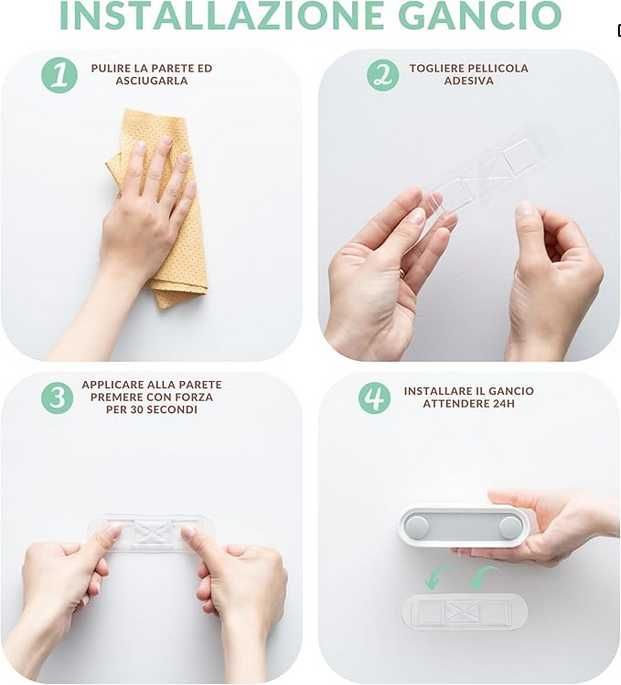 INSTALLAZIONE GANCIO

1 PULIRE LA PARETE ED ASCIUGARLA

2 TOGLIERE PELLICOLA ADESIVA

3 APPLICARE ALLA PARETE PREMERE CON FORZA PER 30 SECONDI

4 INSTALLARE IL GANCIO ATTENDERE 24H