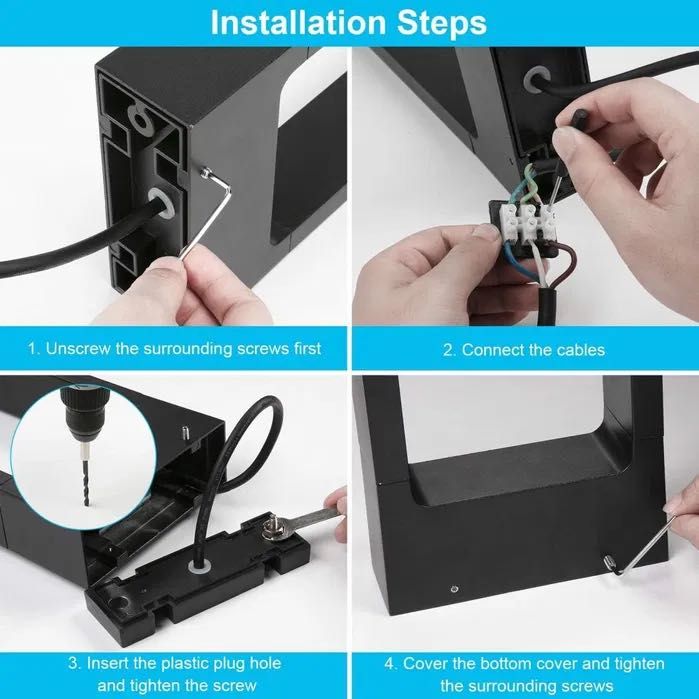 Installation Steps

1. Unscrew the surrounding screws first

2. Connect the cables

3. Insert the plastic plug hole and tighten the screw

4. Cover the bottom cover and tighten the surrounding screws