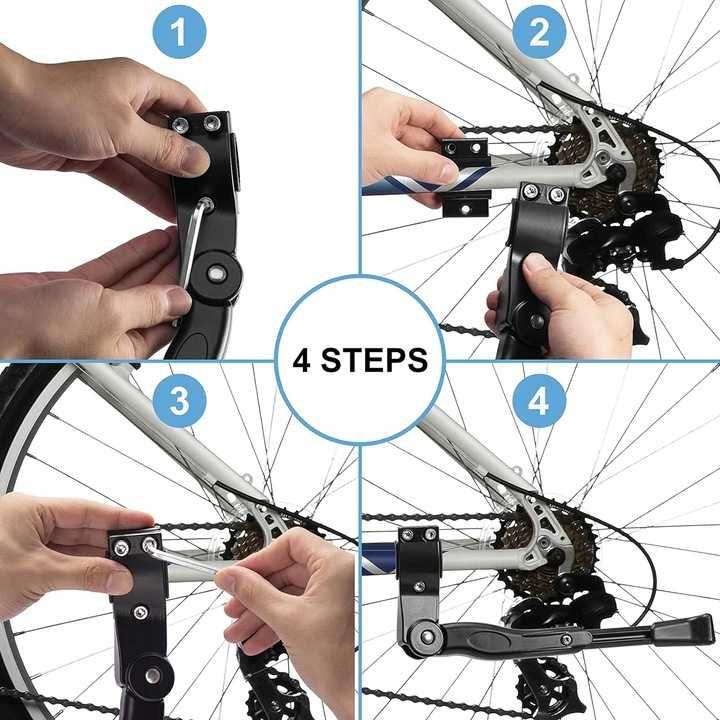 1

2

4 STEPS

3

4