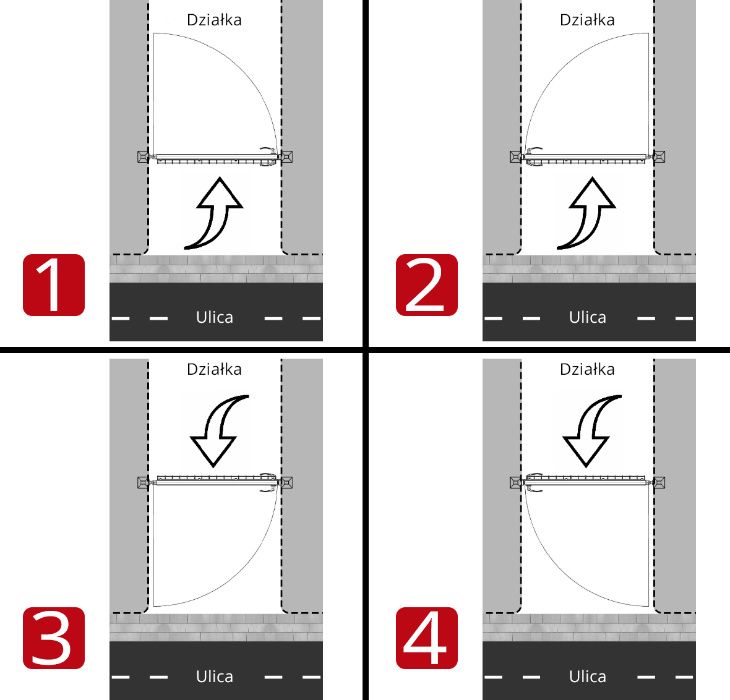 Działka

1

Ulica

Działka

2

Ulica

Działka

3

Ulica

Działka

4

Ulica