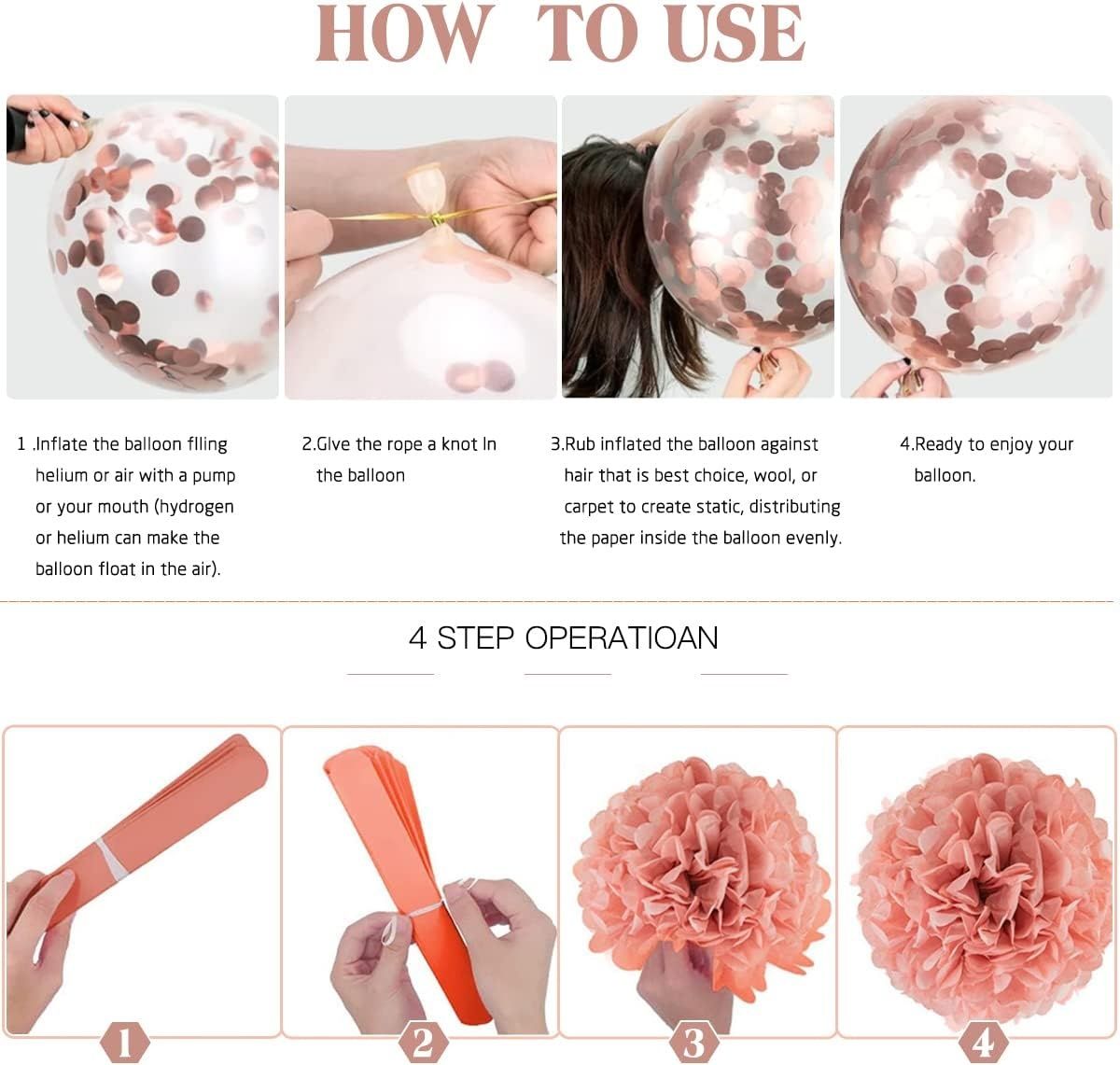 HOW TO USE

1 .Inflate the balloon flling helium or air with a pump or your mouth (hydrogen or helium can make the balloon float in the air).

2.Give the rope a knot In the balloon

3.Rub inflated the balloon against hair that is best choice, wool, or carpet to create static, distributing the paper inside the balloon evenly.

4.Ready to enjoy your balloon.

4 STEP OPERATIOAN

1

2

3

4