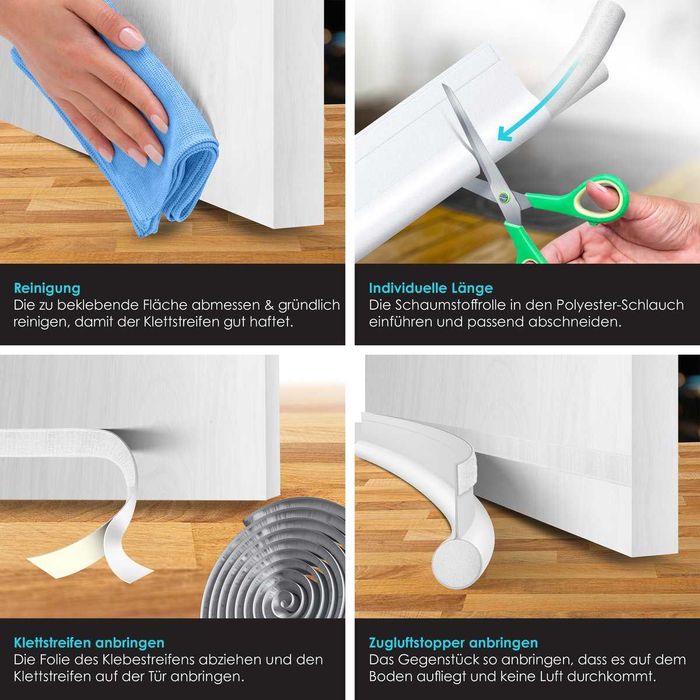 Reinigung
Die zu beklebende Fläche abmessen & gründlich reinigen, damit der Klettstreifen gut haftet.

Individuelle Länge
Die Schaumstoffrolle in den Polyester-Schlauch einführen und passend abschneiden.

Klettstreifen anbringen
Die Folie des Klebestreifens abziehen und den Klettstreifen auf der Tür anbringen.

Zugluftstopper anbringen
Das Gegenstück so anbringen, dass es auf dem Boden aufliegt und keine Luft durchkommt.