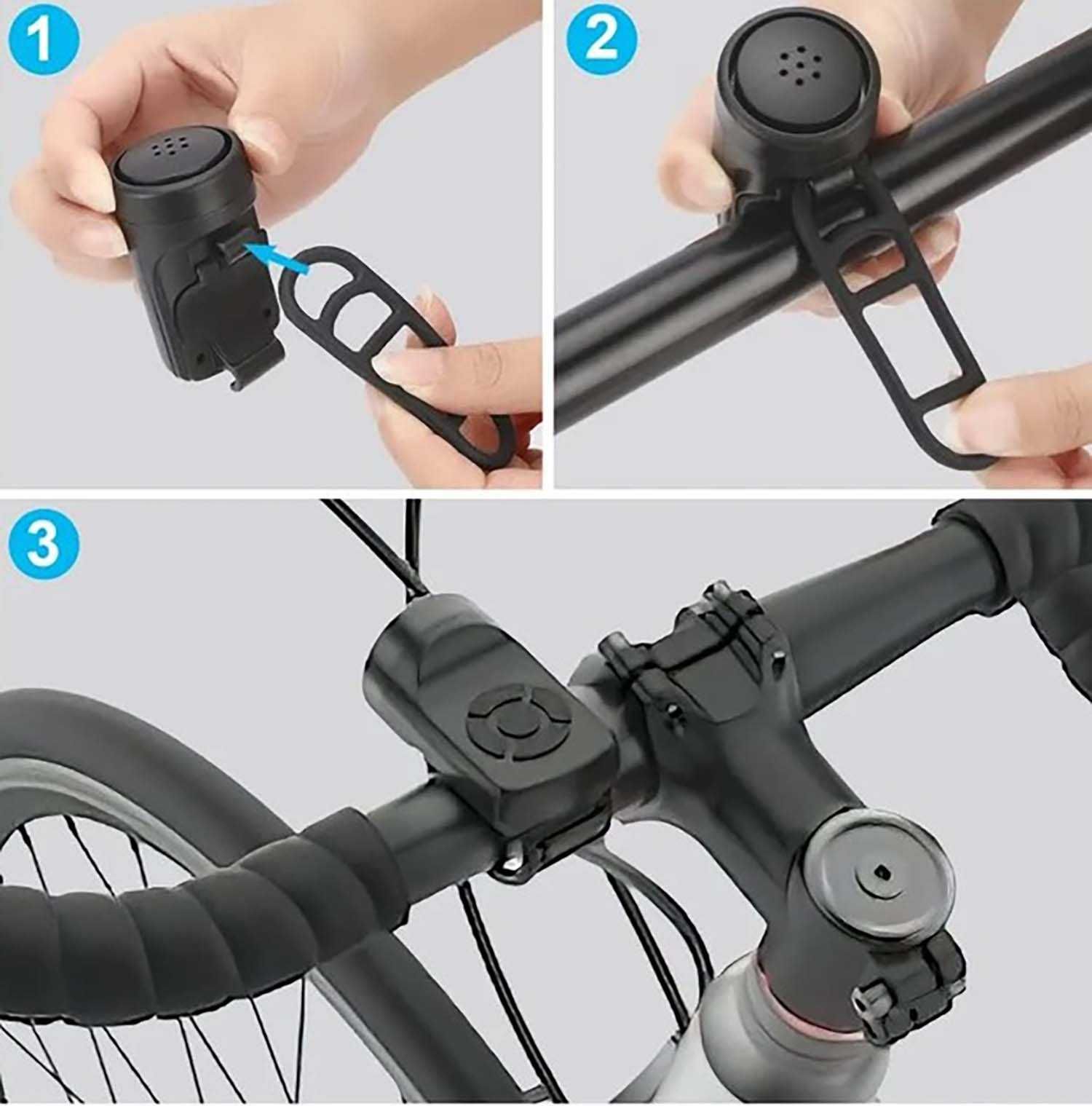 1

2

3