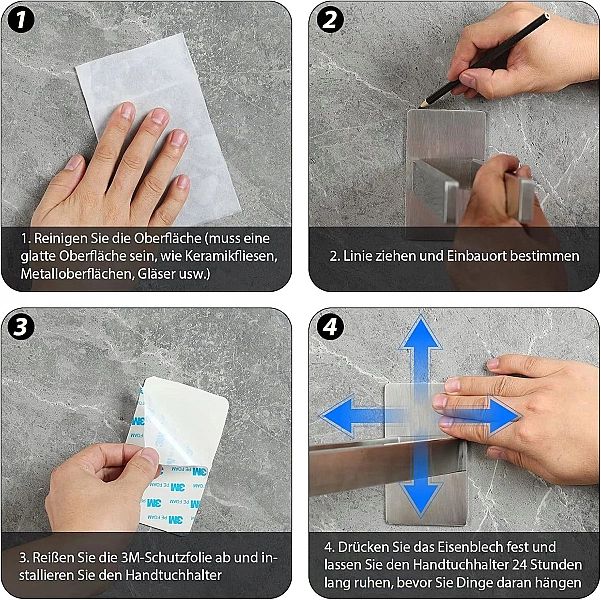 1

1. Reinigen Sie die Oberfläche (muss eine glatte Oberfläche sein, wie Keramikfliesen, Metalloberflächen, Gläser usw.)

2

2. Linie ziehen und Einbauort bestimmen

3

3M
PE FOAM
3M
PE FOAM
3M
PE FOAM
3M

3. Reißen Sie die 3M-Schutzfolie ab und installieren Sie den Handtuchhalter

4

4. Drücken Sie das Eisenblech fest und lassen Sie den Handtuchhalter 24 Stunden lang ruhen, bevor Sie Dinge daran hängen