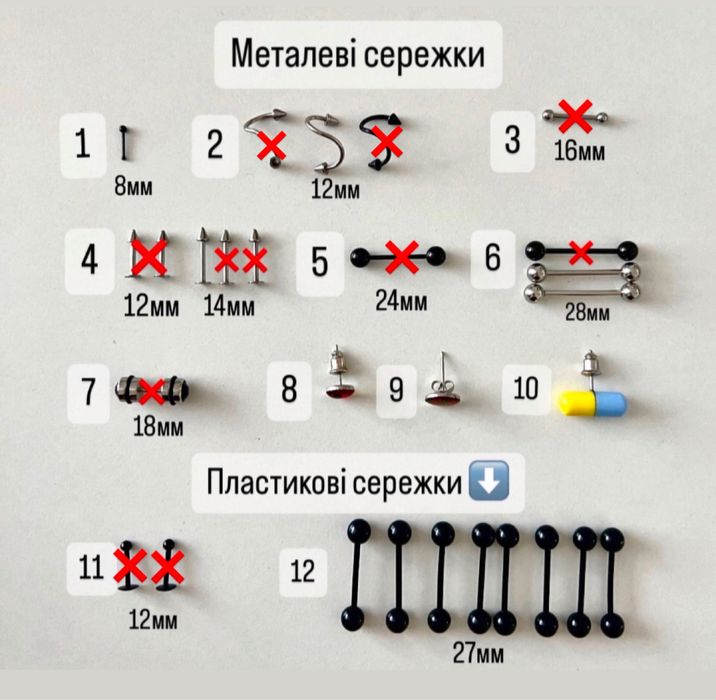 Металеві сережки

1
8мм

2
12мм

3
16мм

4
12мм 14мм

5
24мм

6
28мм

7
18мм

8

9

10

Пластикові сережки ⬇️

11
12мм

12
27мм