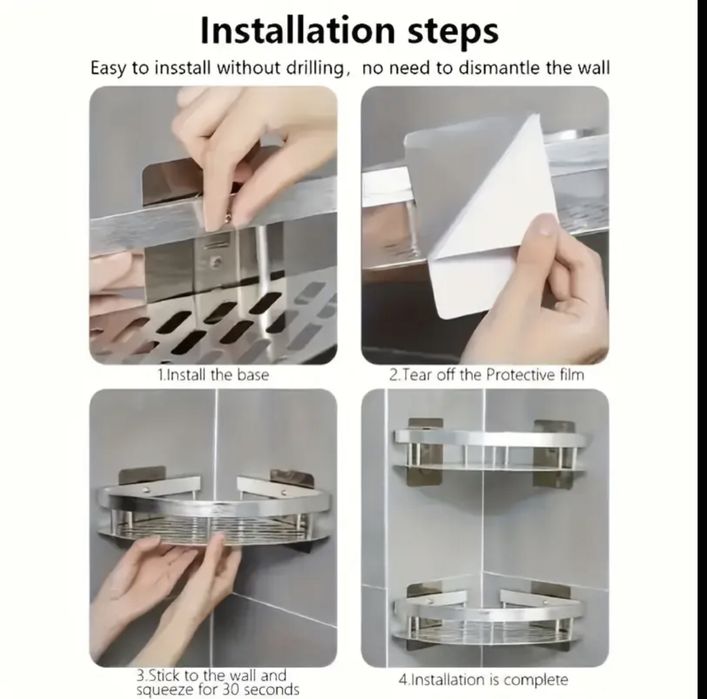 Installation steps

Easy to insstall without drilling, no need to dismantle the wall

1.Install the base

2.Tear off the Protective film

3.Stick to the wall and squeeze for 30 seconds

4.Installation is complete