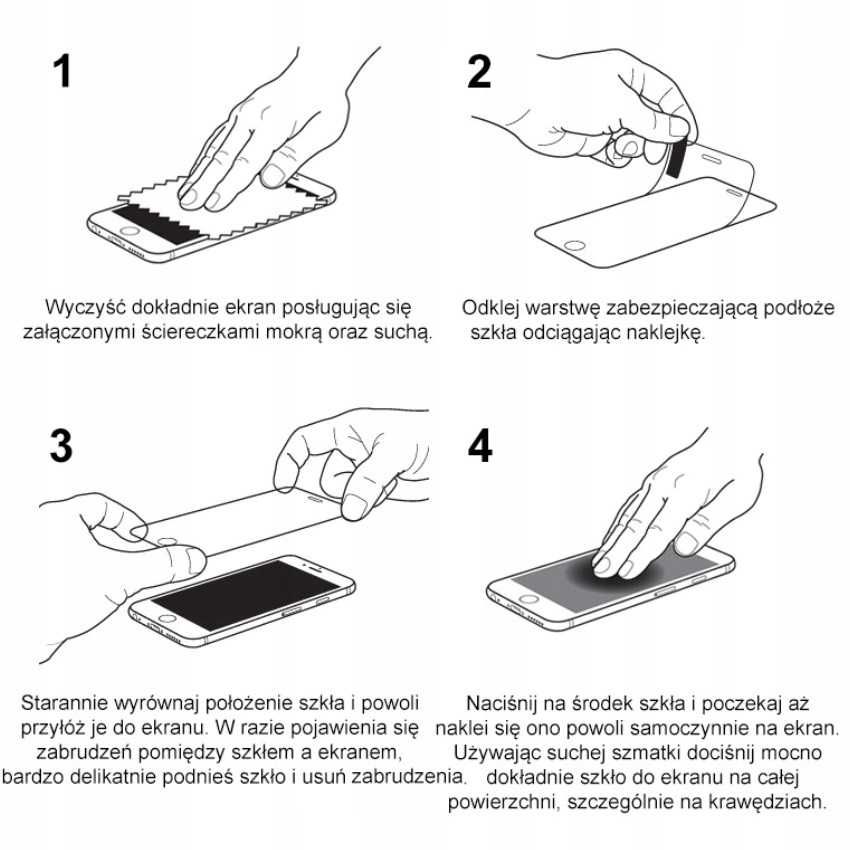 1

Wyczyść dokładnie ekran posługując się załączonymi ściereczkami mokrą oraz suchą.

2

Odklej warstwę zabezpieczającą podłoże szkła odciągając naklejkę.

3

Starannie wyrównaj położenie szkła i powoli przyłóż je do ekranu. W razie pojawienia się zabrudzeń pomiędzy szkłem a ekranem, bardzo delikatnie podnieś szkło i usuń zabrudzenia.

4

Naciśnij na środek szkła i poczekaj aż naklei się ono powoli samoczynnie na ekran. Używając suchej szmatki dociśnij mocno dokładnie szkło do ekranu na całej powierzchni, szczególnie na krawędziach.