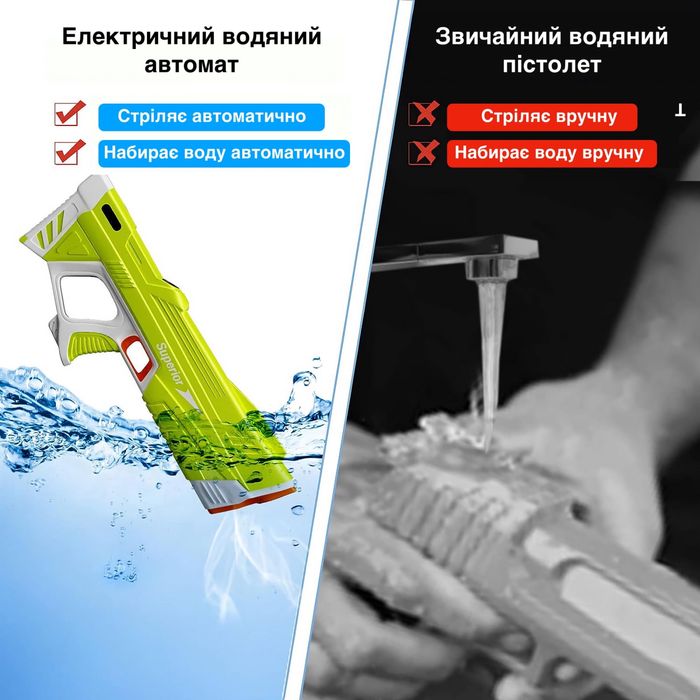 Електричний водяний автомат

Стріляє автоматично

Набирає воду автоматично

Superior

Звичайний водяний пістолет

Стріляє вручну

Набирає воду вручну