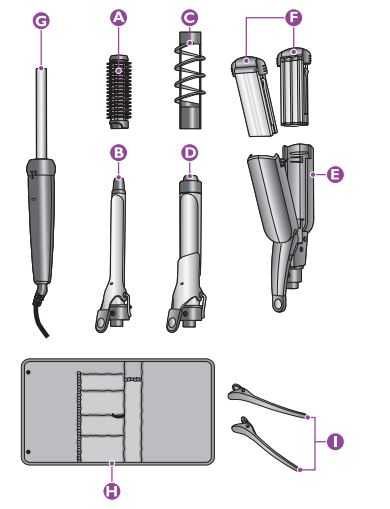 G
A
C
F
B
D
E
H
I