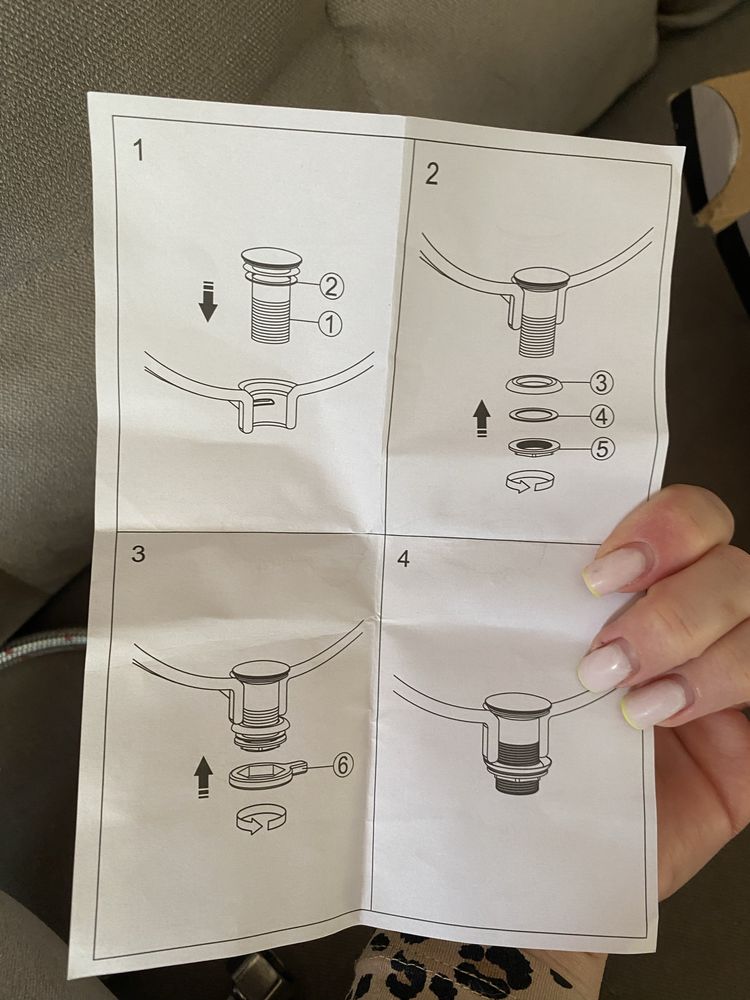 1

2

1

2

3

4

5

3

6

4