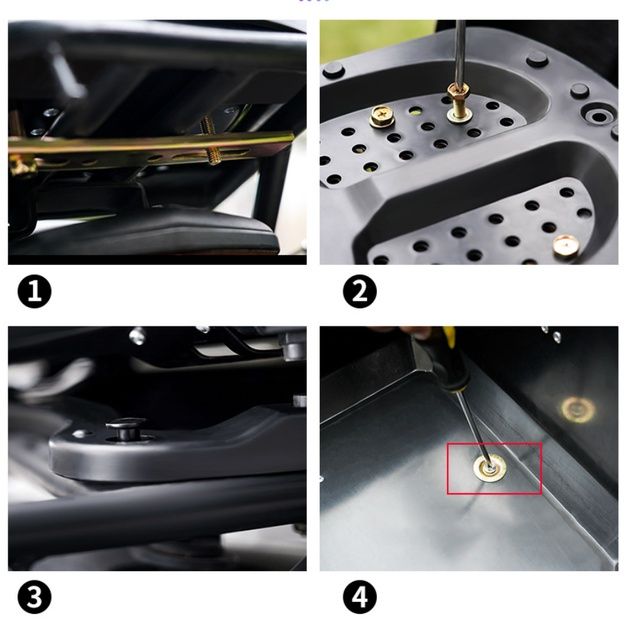 1

2

3

4