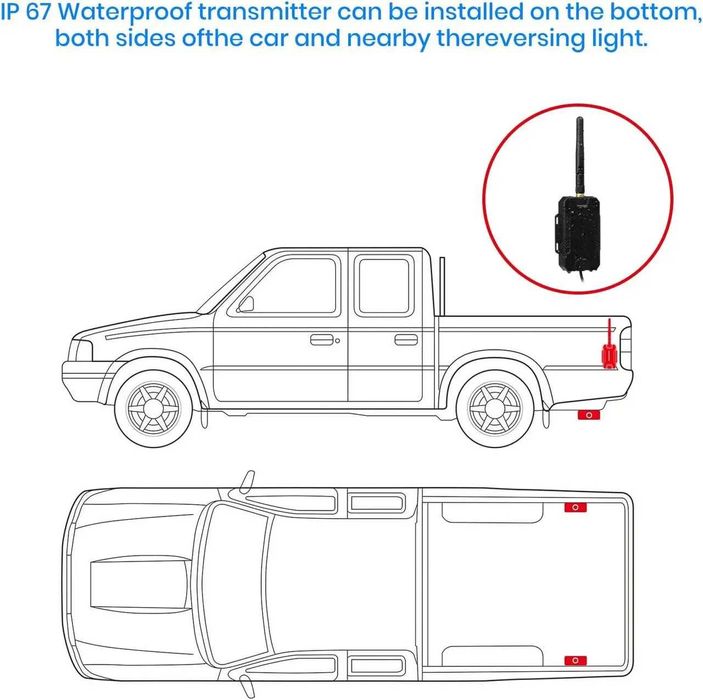 IP 67 Waterproof transmitter can be installed on the bottom, both sides ofthe car and nearby thereversing light.