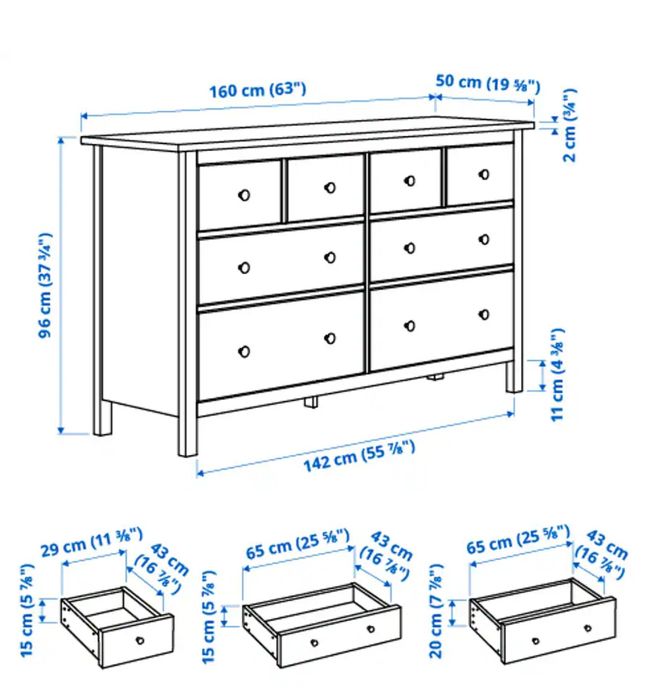 160 cm (63")

50 cm (19 ⅝")

2 cm (¾")

96 cm (37 ¾")

11 cm (4 ⅜")

142 cm (55 ⅞")

29 cm (11 ⅜")

43 cm (16 ⅞")

15 cm (5 ⅞")

65 cm (25 ⅝")

43 cm (16 ⅞")

15 cm (5 ⅞")

65 cm (25 ⅝")

43 cm (16 ⅞")

20 cm (7 ⅞")