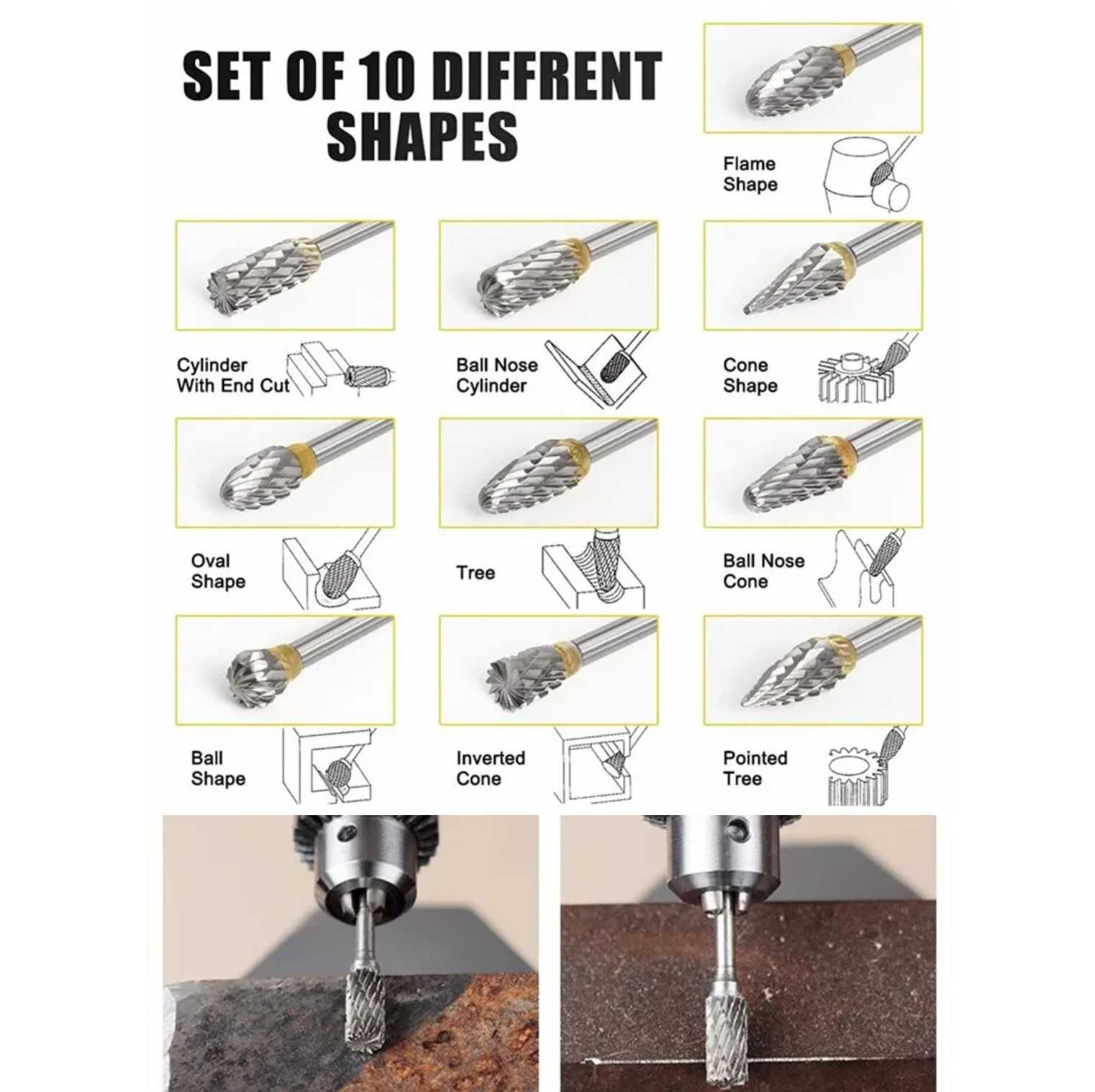 SET OF 10 DIFFRENT SHAPES

Flame Shape

Cylinder With End Cut

Ball Nose Cylinder

Cone Shape

Oval Shape

Tree

Ball Nose Cone

Ball Shape

Inverted Cone

Pointed Tree