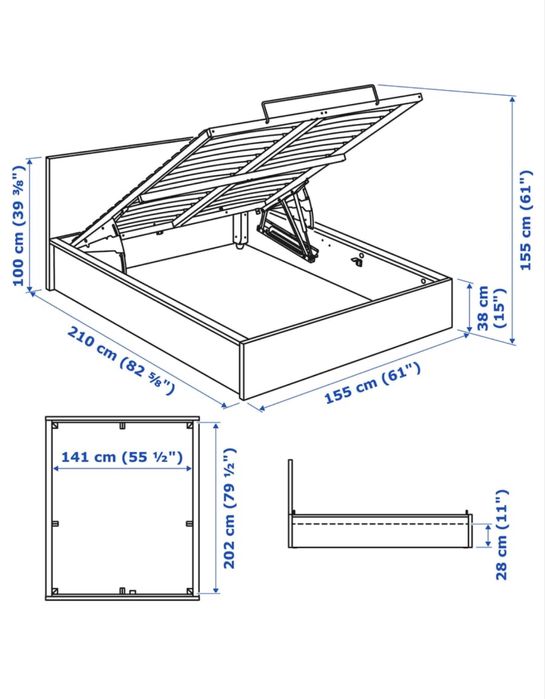 100 cm (39 ⅜")

155 cm (61")

38 cm (15")

210 cm (82 ⅝")

155 cm (61")

141 cm (55 ½")

202 cm (79 ½")

28 cm (11")