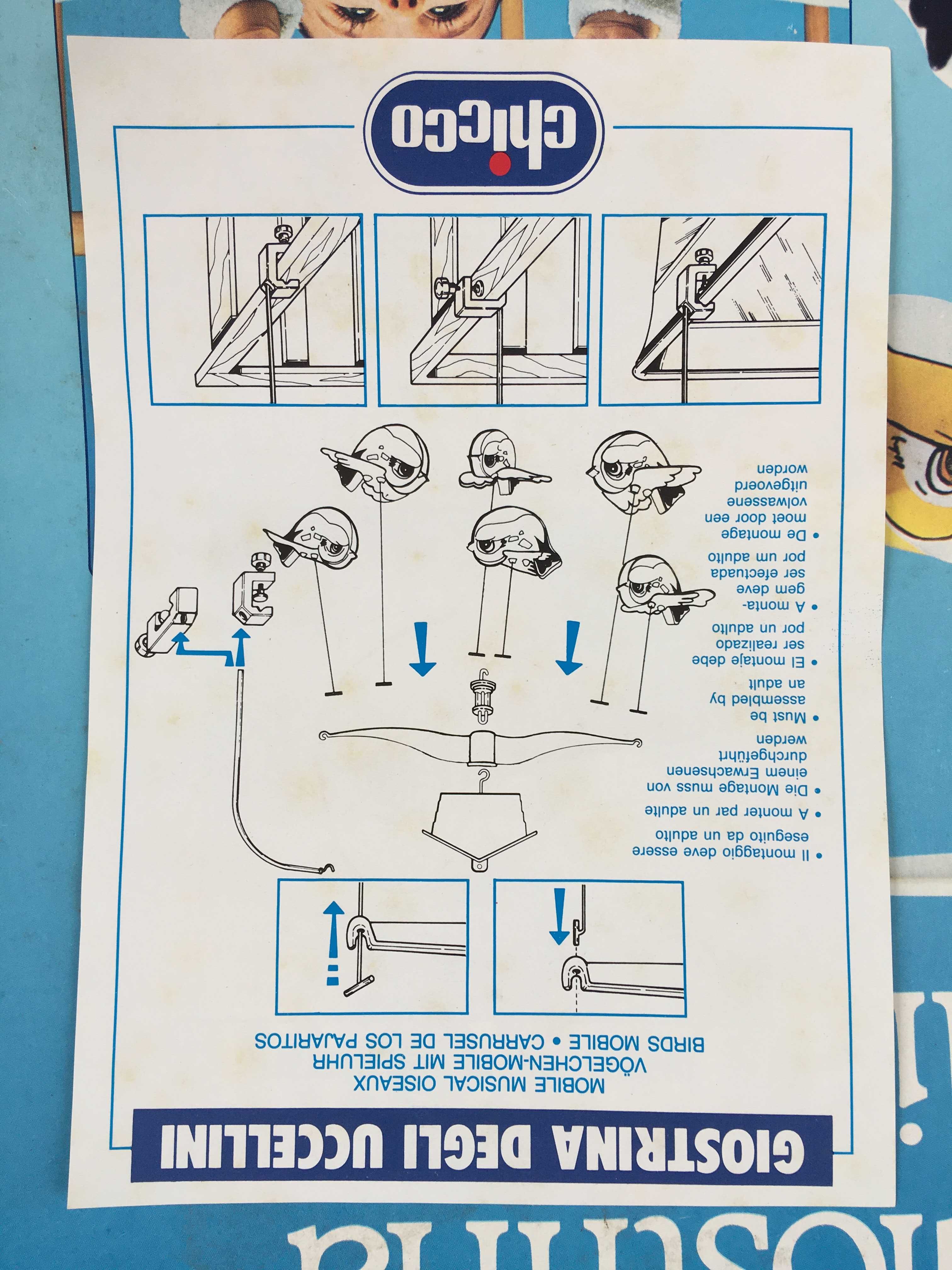 GIOSTRINA DEGLI UCCELLINI

MOBILE MUSICAL OISEAUX
VÖGELCHEN-MOBILE MIT SPIELUHR
BIRDS MOBILE • CARRUSEL DE LOS PAJARITOS

• Il montaggio deve essere eseguito da un adulto

• A monter par un adulte

• Die Montage muss von einem Erwachsenen durchgeführt werden

• Must be assembled by an adult

• El montaje debe ser realizado por un adulto

• A montagem deve ser efectuada por um adulto

• De montage moet door een volwassene uitgevoerd worden

chicco