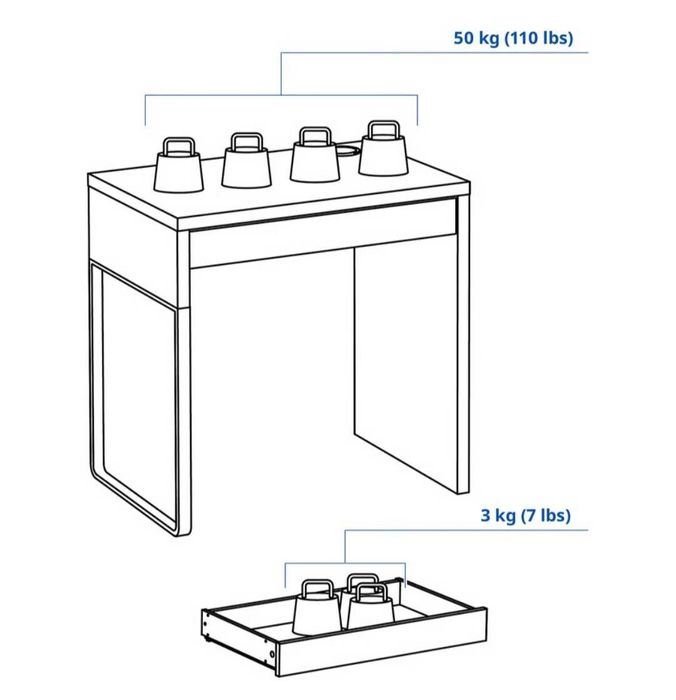 50 kg (110 lbs)

3 kg (7 lbs)