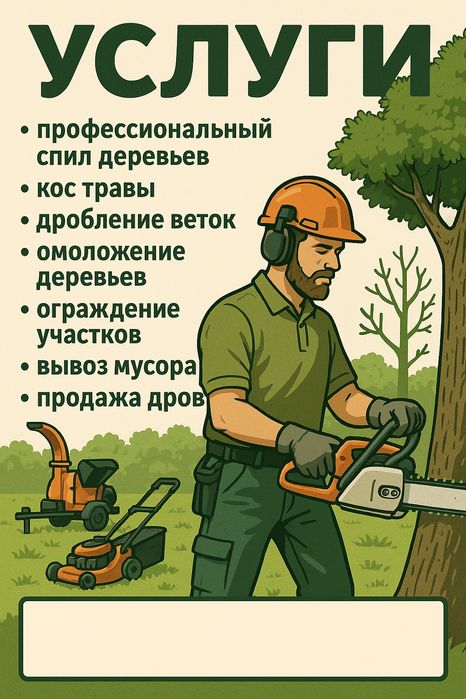 УСЛУГИ

• профессиональный спил деревьев
• кос травы
• дробление веток
• омоложение деревьев
• ограждение участков
• вывоз мусора
• продажа дров