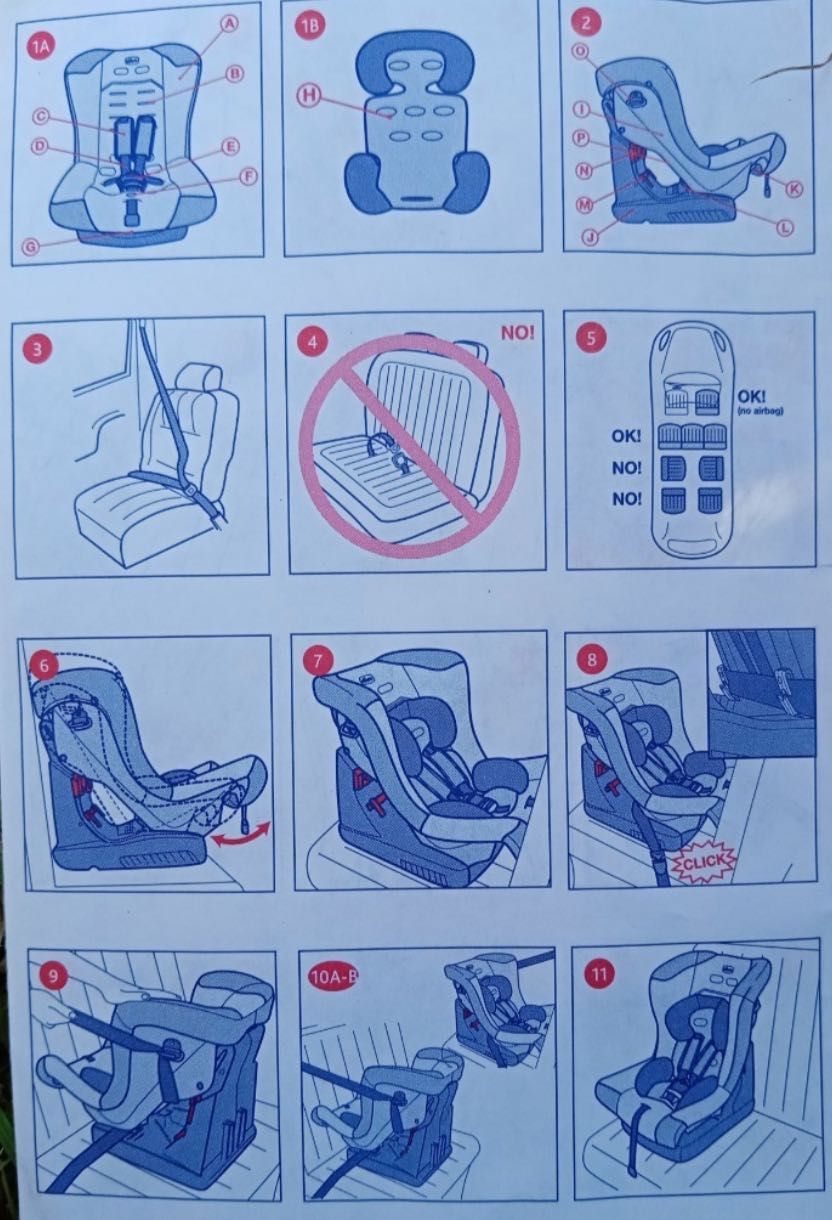 1A
A
B
C
D
E
F
G

1B
H

2
O
I
P
N
M
J
K
L

3

4
NO!

5
OK!
(no airbag)
OK!
NO!
NO!

6

7

8
CLICK

9

10A-B

11