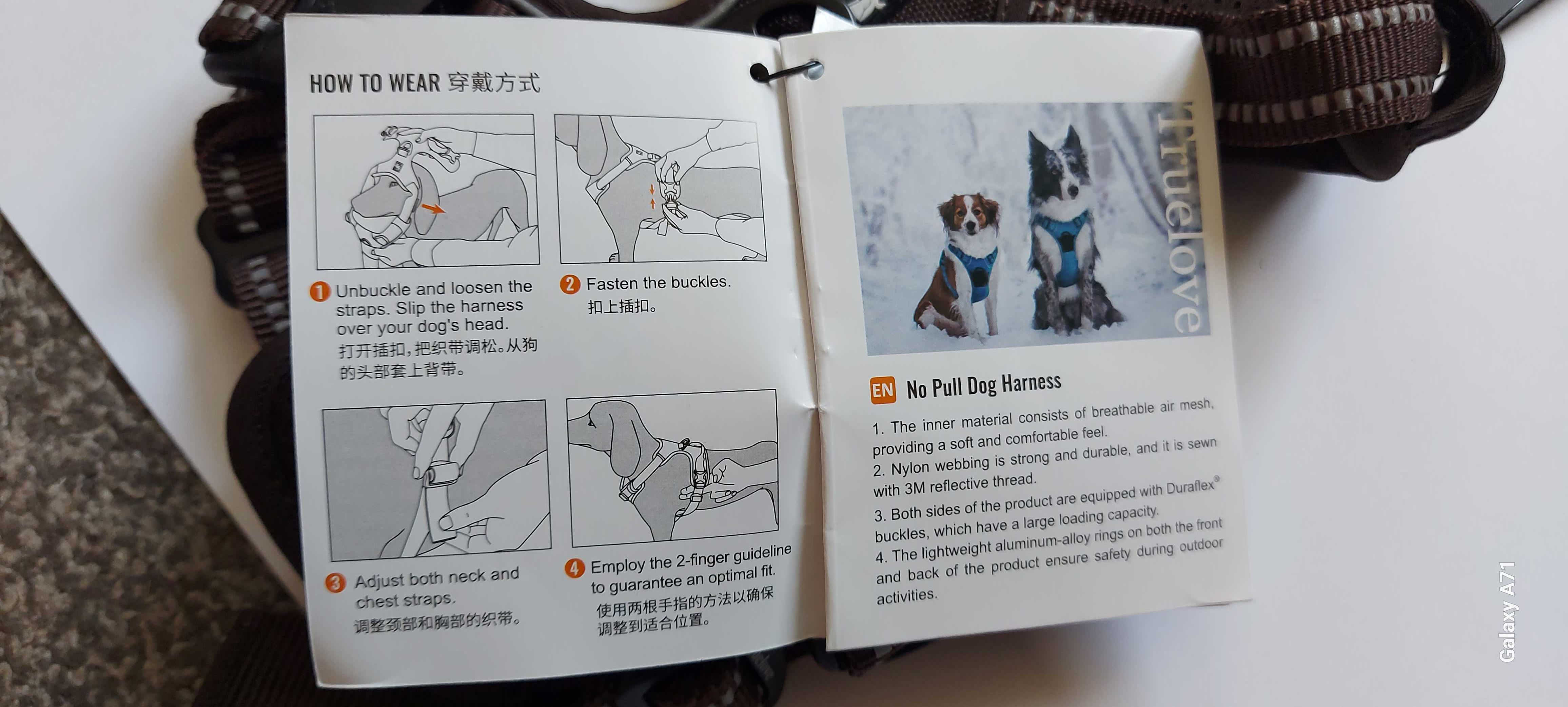 HOW TO WEAR 穿戴方式

1 Unbuckle and loosen the straps. Slip the harness over your dog's head.
打开插扣，把织带调松。从狗的头部套上背带。

2 Fasten the buckles.
扣上插扣。

3 Adjust both neck and chest straps.
调整颈部和胸部的织带。

4 Employ the 2-finger guideline to guarantee an optimal fit.
使用两根手指的方法以确保调整到适合位置。

Truelove

EN No Pull Dog Harness

1. The inner material consists of breathable air mesh, providing a soft and comfortable feel.
2. Nylon webbing is strong and durable, and it is sewn with 3M reflective thread.
3. Both sides of the product are equipped with Duraflex® buckles, which have a large loading capacity.
4. The lightweight aluminum-alloy rings on both the front and back of the product ensure safety during outdoor activities.

Galaxy A71