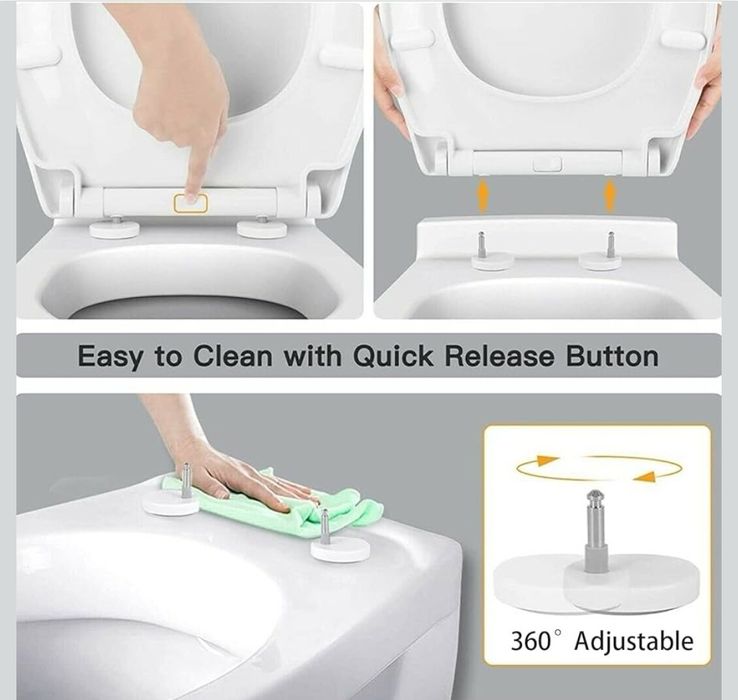 Easy to Clean with Quick Release Button

360° Adjustable